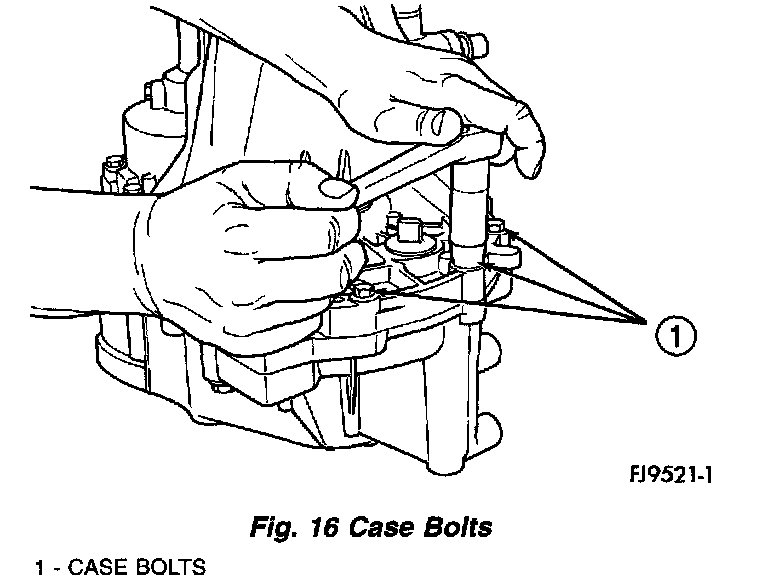 1

FJ9521-1

Fig. 16 Case Bolts

1 - CASE BOLTS