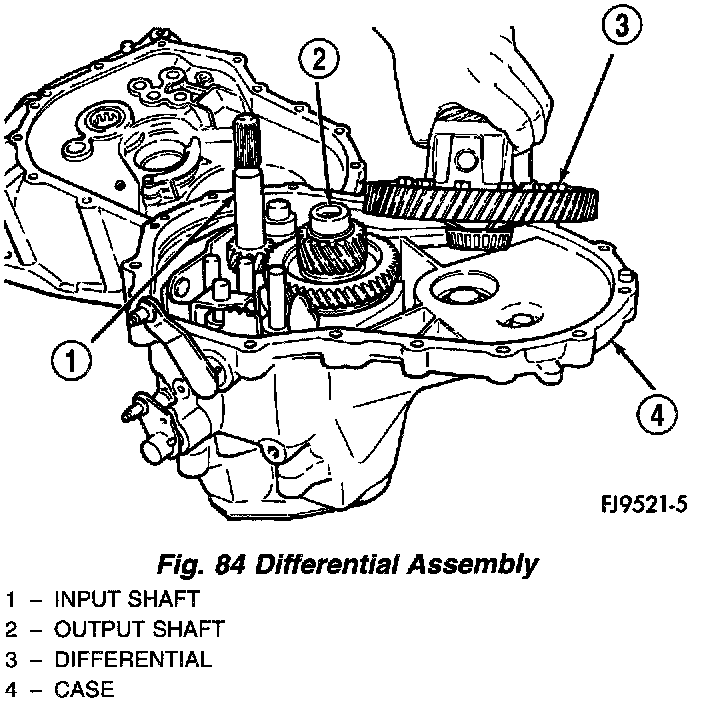 3
2
1
4
FJ9521-5

Fig. 84 Differential Assembly

1 – INPUT SHAFT
2 – OUTPUT SHAFT
3 – DIFFERENTIAL
4 – CASE