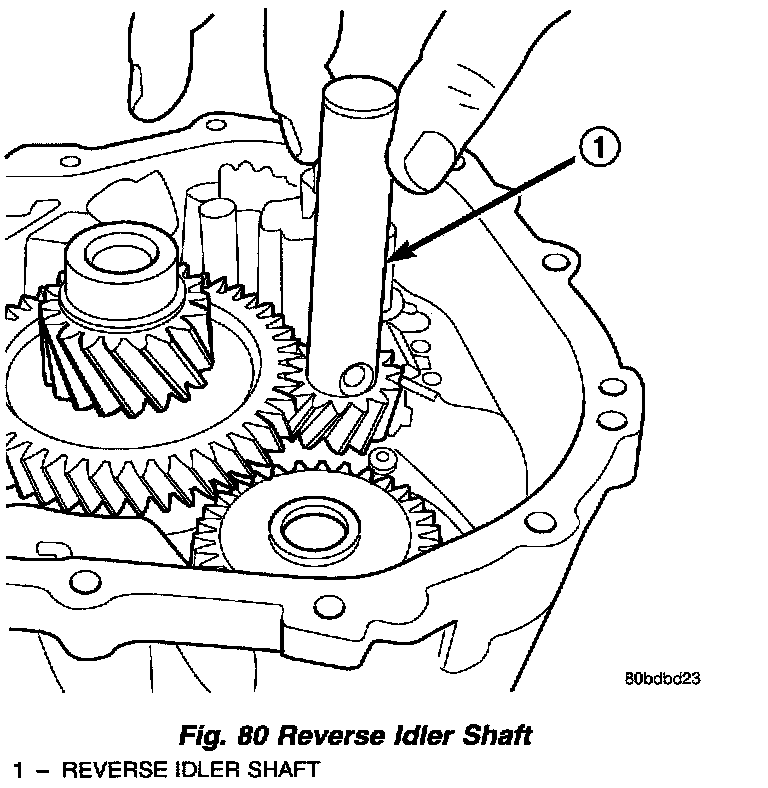 1

80bdbd23

Fig. 80 Reverse Idler Shaft

1 – REVERSE IDLER SHAFT