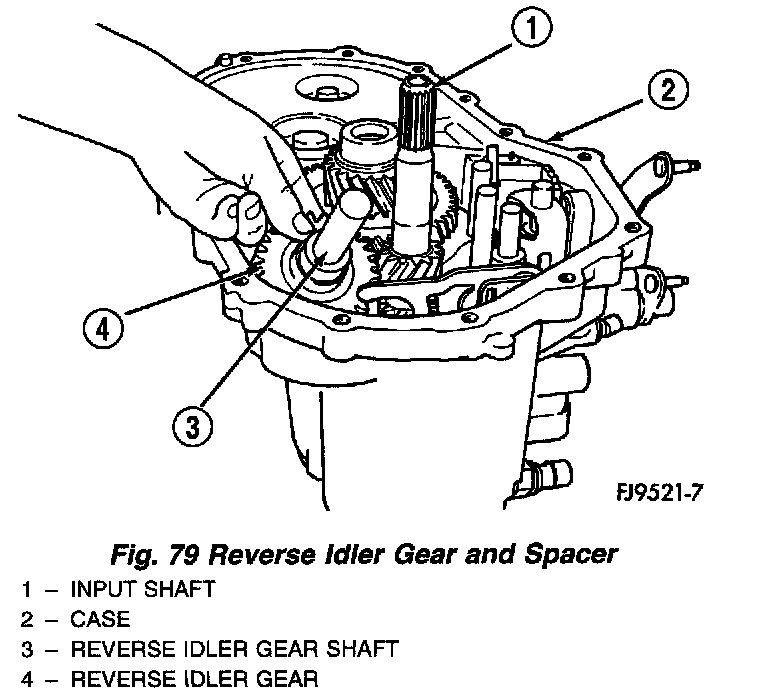 1
2
4
3
FJ9521-7

Fig. 79 Reverse Idler Gear and Spacer

1 – INPUT SHAFT
2 – CASE
3 – REVERSE IDLER GEAR SHAFT
4 – REVERSE IDLER GEAR