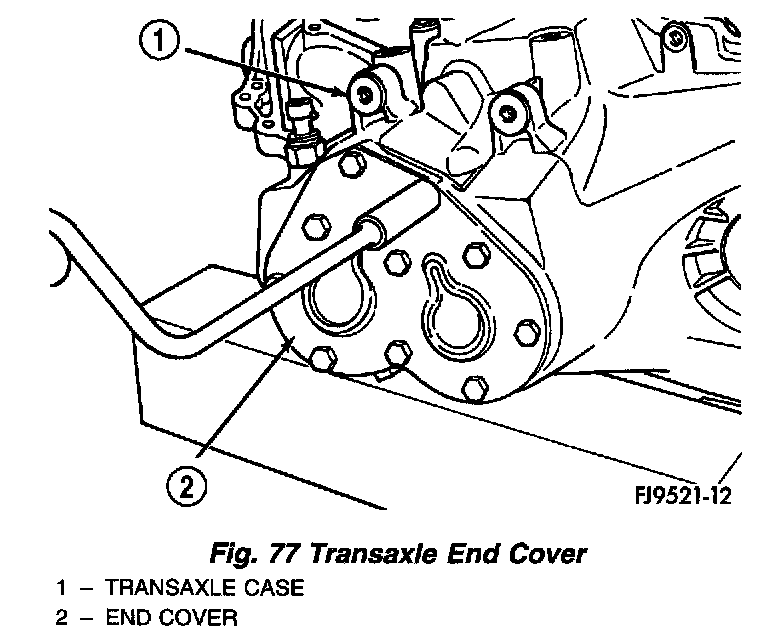 1

2

FJ9521-12

Fig. 77 Transaxle End Cover

1 – TRANSAXLE CASE
2 – END COVER