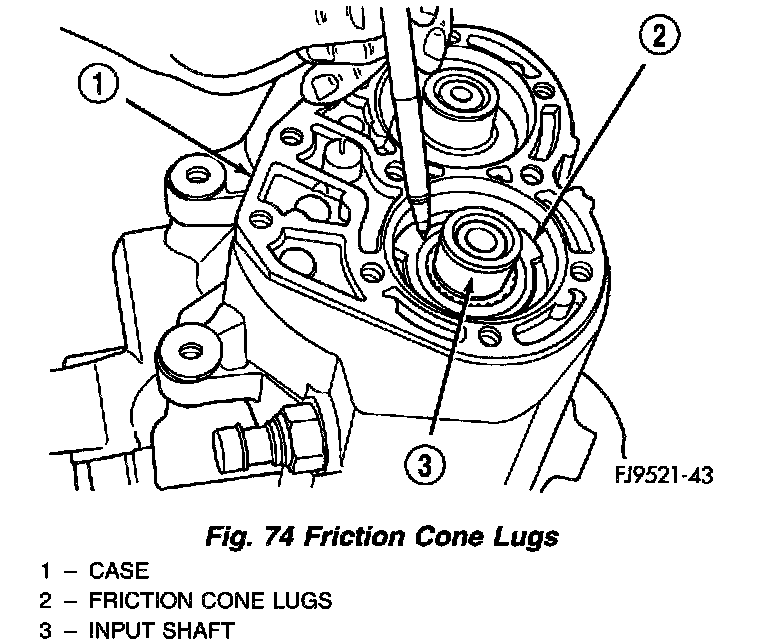 1
2
3
FJ9521-43

Fig. 74 Friction Cone Lugs

1 – CASE
2 – FRICTION CONE LUGS
3 – INPUT SHAFT