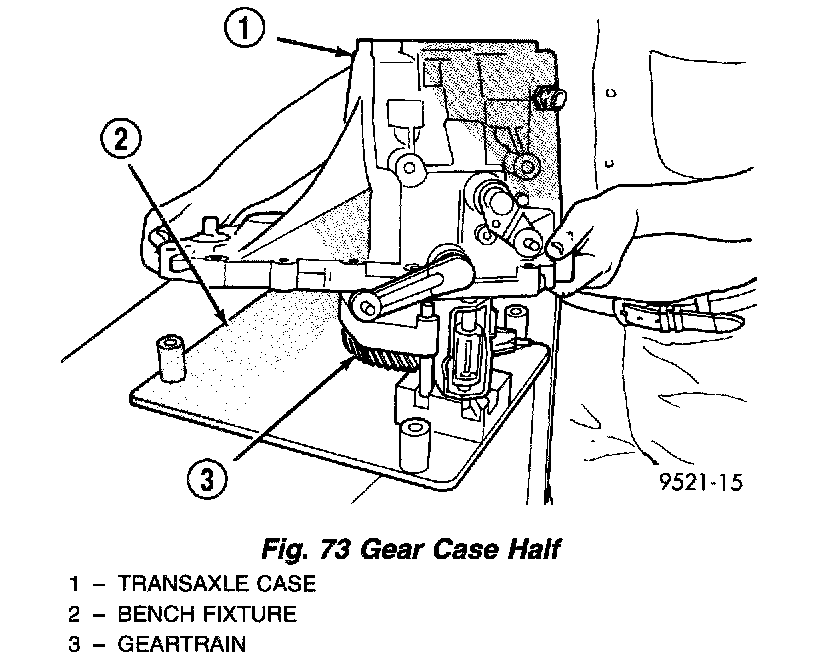 1

2

3

9521-15

Fig. 73 Gear Case Half

1 – TRANSAXLE CASE
2 – BENCH FIXTURE
3 – GEARTRAIN