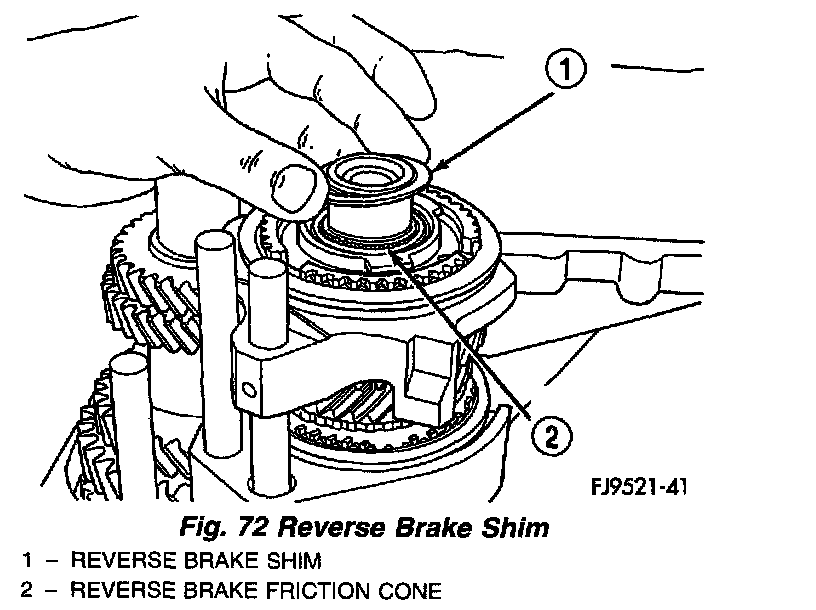 1

2

FJ9521-41

Fig. 72 Reverse Brake Shim

1 – REVERSE BRAKE SHIM
2 – REVERSE BRAKE FRICTION CONE