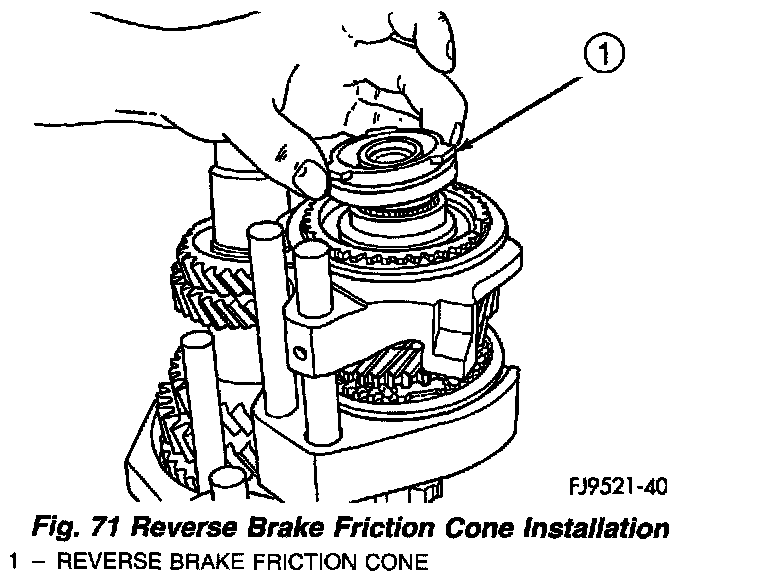 1

FJ9521-40

Fig. 71 Reverse Brake Friction Cone Installation

1 – REVERSE BRAKE FRICTION CONE