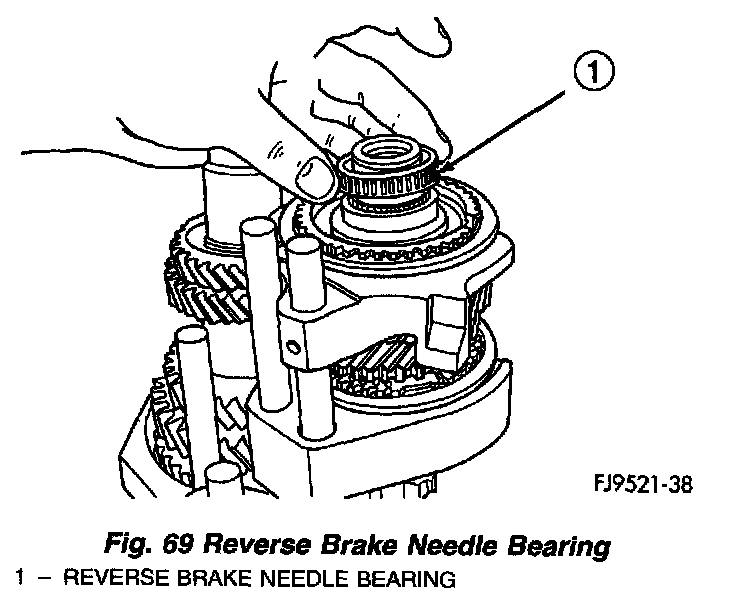 1

FJ9521-38

Fig. 69 Reverse Brake Needle Bearing
1 – REVERSE BRAKE NEEDLE BEARING