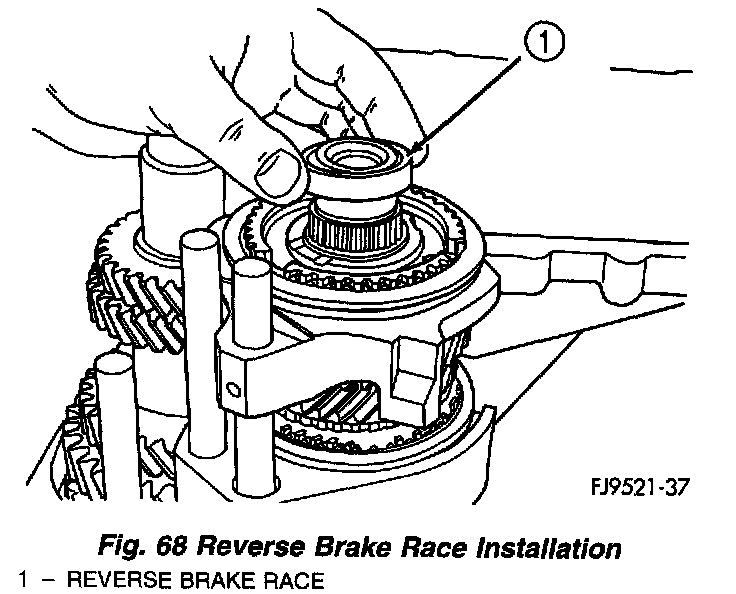 1

FJ9521-37

Fig. 68 Reverse Brake Race Installation

1 – REVERSE BRAKE RACE