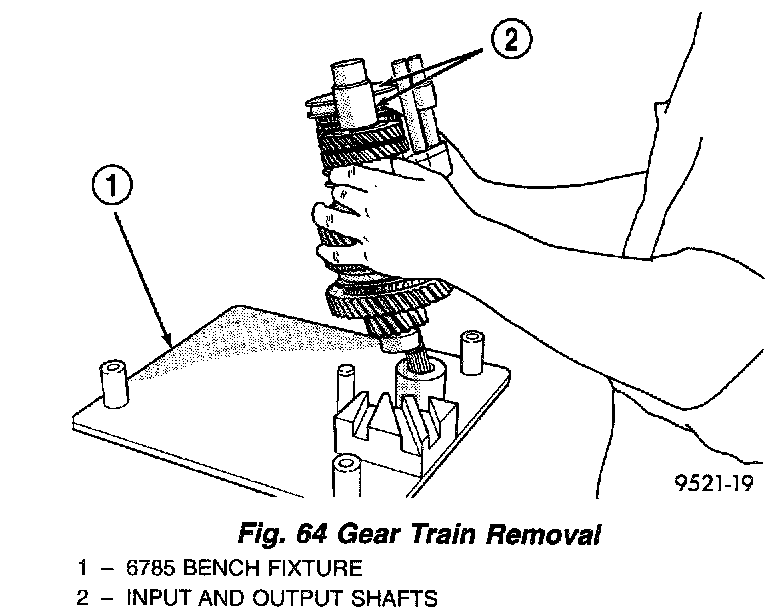 2

1

9521-19

Fig. 64 Gear Train Removal

1 – 6785 BENCH FIXTURE
2 – INPUT AND OUTPUT SHAFTS