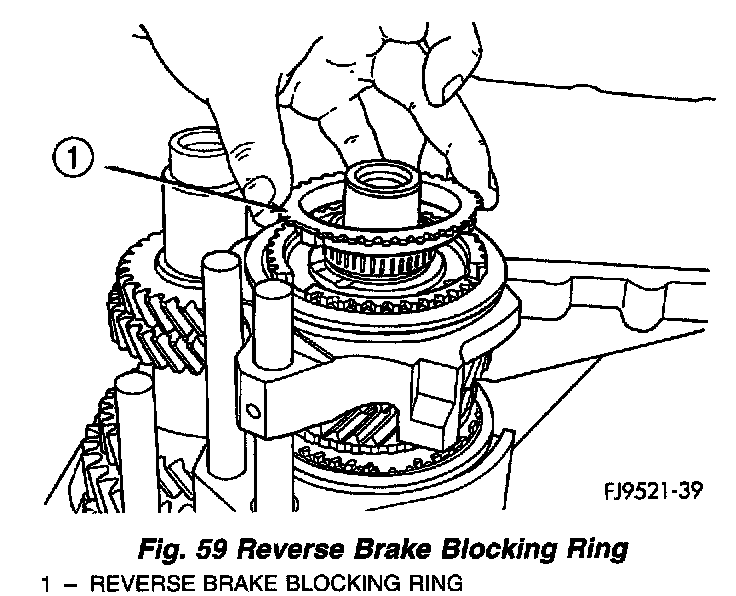 1

FJ9521-39

Fig. 59 Reverse Brake Blocking Ring

1 – REVERSE BRAKE BLOCKING RING