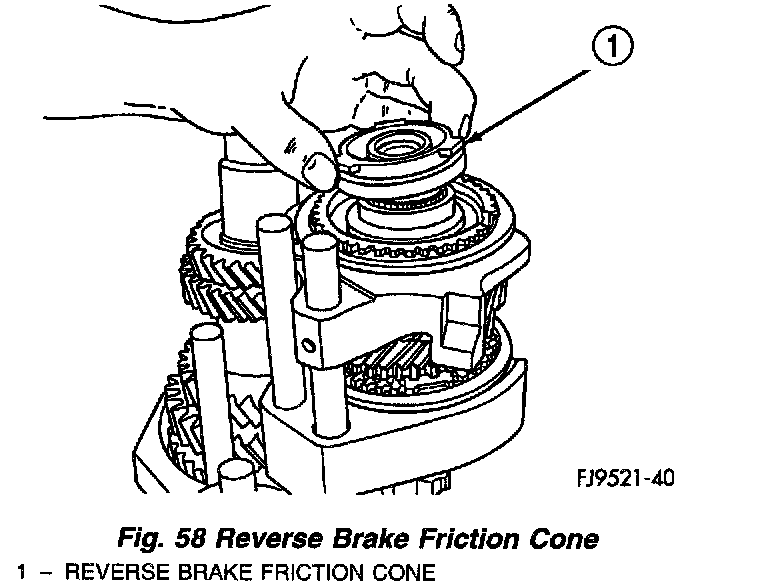 1

FJ9521-40

Fig. 58 Reverse Brake Friction Cone

1 – REVERSE BRAKE FRICTION CONE