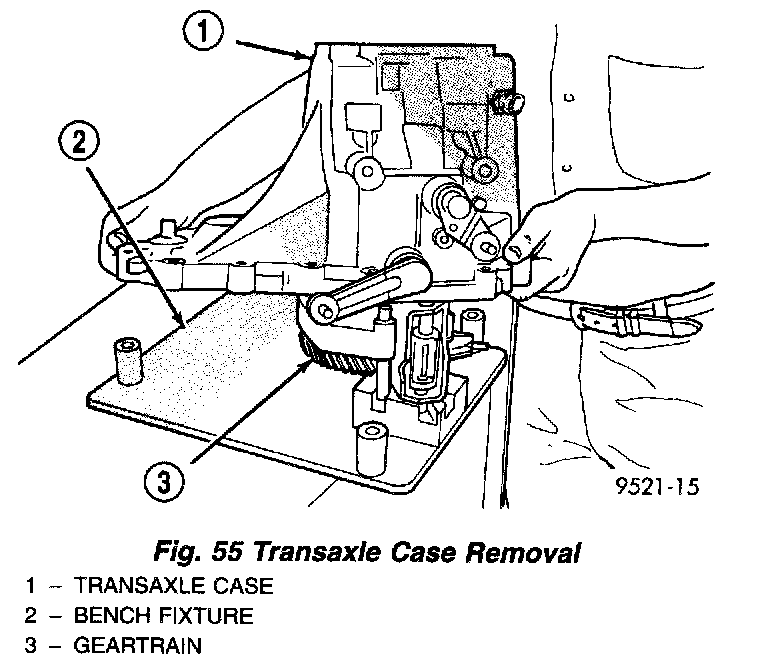 1

2

3

9521-15

Fig. 55 Transaxle Case Removal

1 – TRANSAXLE CASE
2 – BENCH FIXTURE
3 – GEARTRAIN