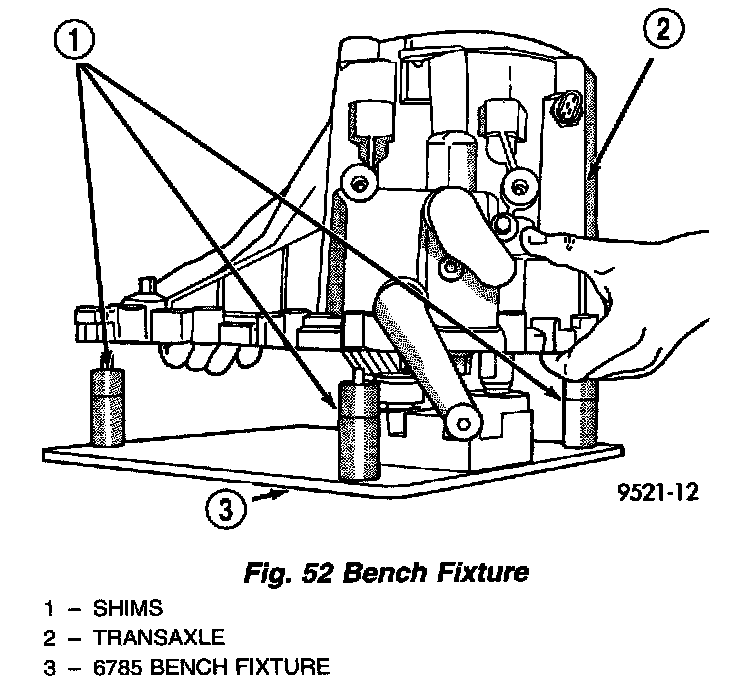 1
2
3
9521-12

Fig. 52 Bench Fixture

1 – SHIMS
2 – TRANSAXLE
3 – 6785 BENCH FIXTURE