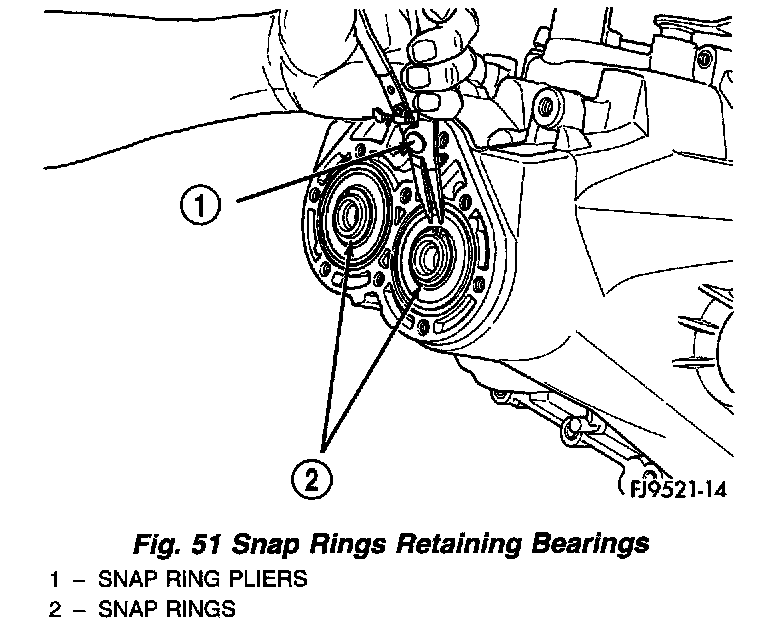 1

2

FJ9521-14

Fig. 51 Snap Rings Retaining Bearings

1 – SNAP RING PLIERS

2 – SNAP RINGS