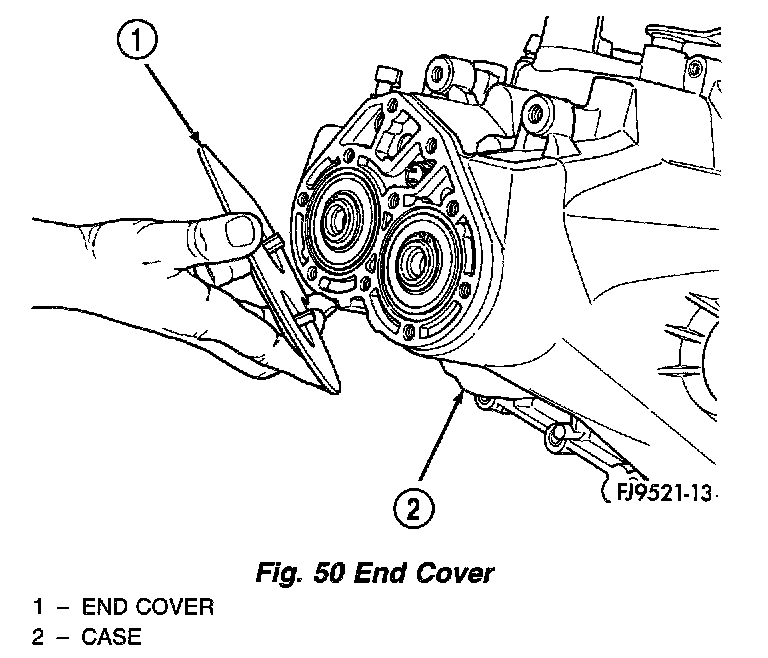 1

2

FJ9521-13

Fig. 50 End Cover

1 – END COVER
2 – CASE