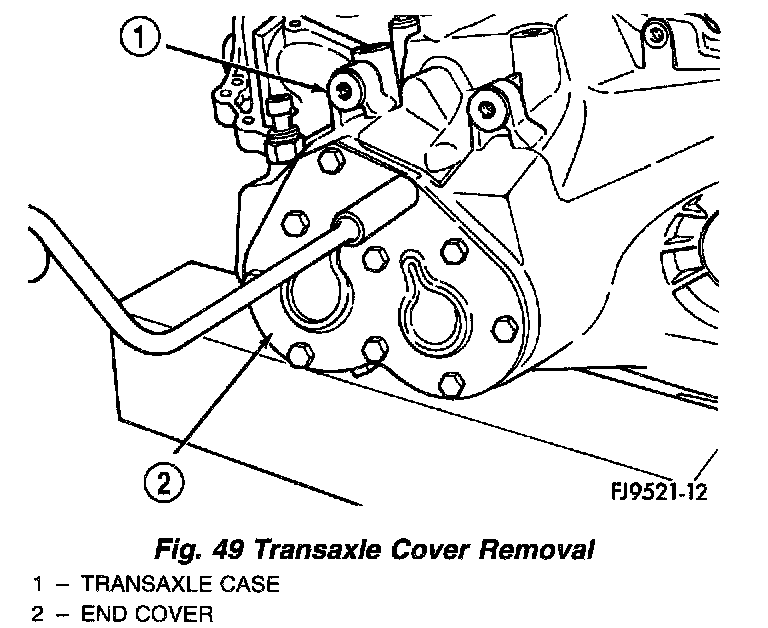 1

2

FJ9521-12

Fig. 49 Transaxle Cover Removal

1 – TRANSAXLE CASE

2 – END COVER