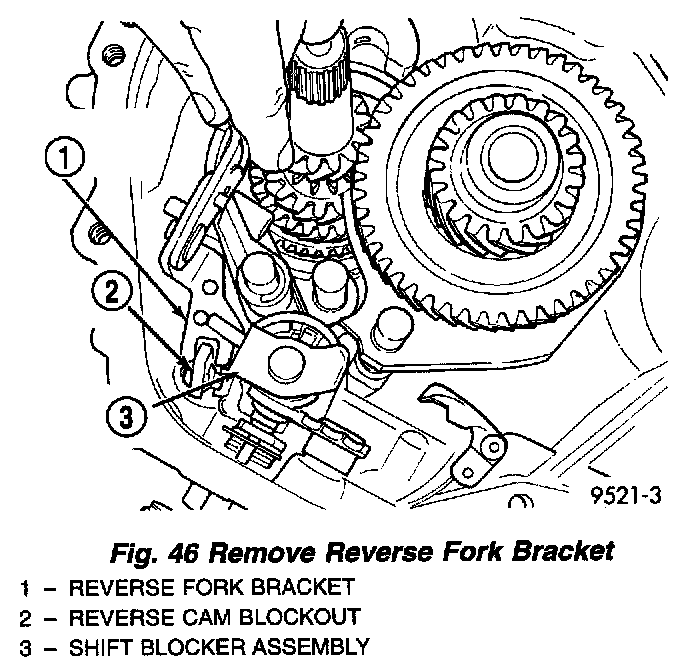 1

2

3

9521-3

Fig. 46 Remove Reverse Fork Bracket

1 – REVERSE FORK BRACKET
2 – REVERSE CAM BLOCKOUT
3 – SHIFT BLOCKER ASSEMBLY