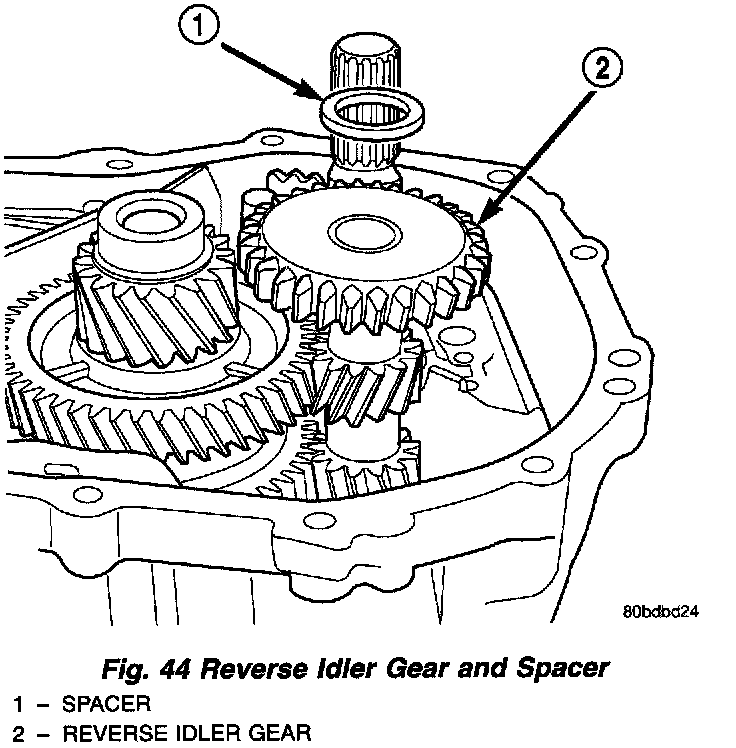 1

2

80bdbd24

Fig. 44 Reverse Idler Gear and Spacer

1 – SPACER

2 – REVERSE IDLER GEAR