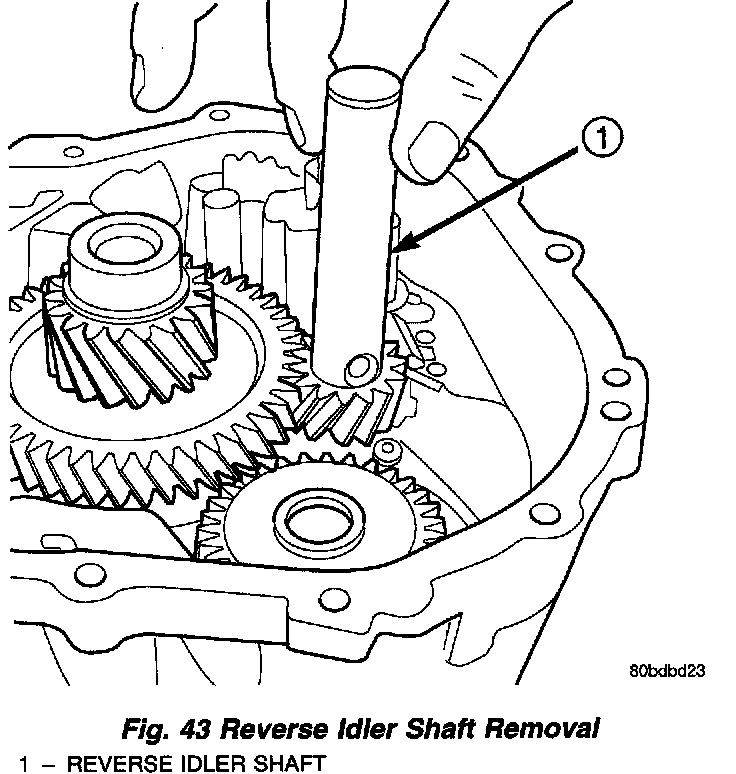 1

80bdbd23

Fig. 43 Reverse Idler Shaft Removal

1 – REVERSE IDLER SHAFT