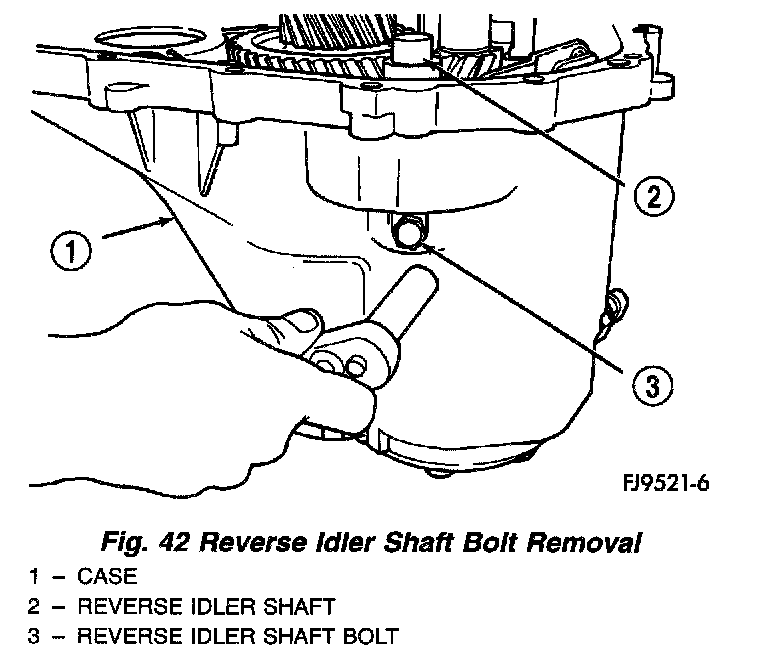 2

1

3

FJ9521-6

Fig. 42 Reverse Idler Shaft Bolt Removal

1 – CASE
2 – REVERSE IDLER SHAFT
3 – REVERSE IDLER SHAFT BOLT