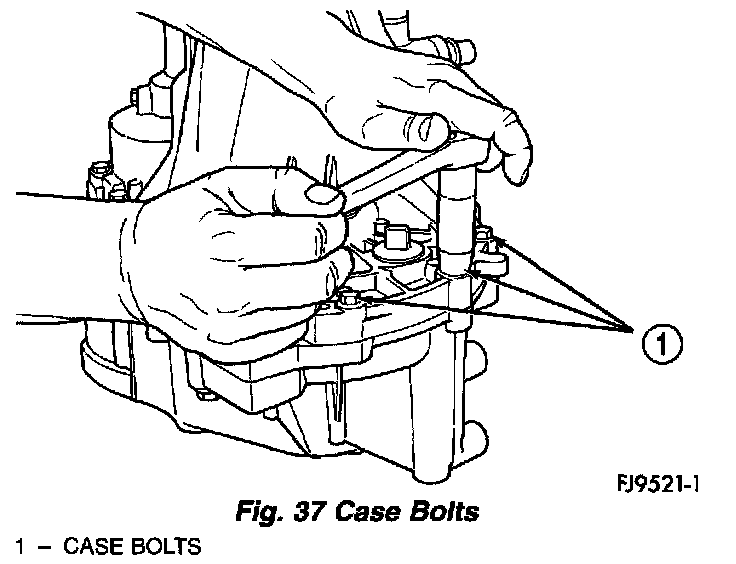 1

FJ9521-1

Fig. 37 Case Bolts

1 – CASE BOLTS