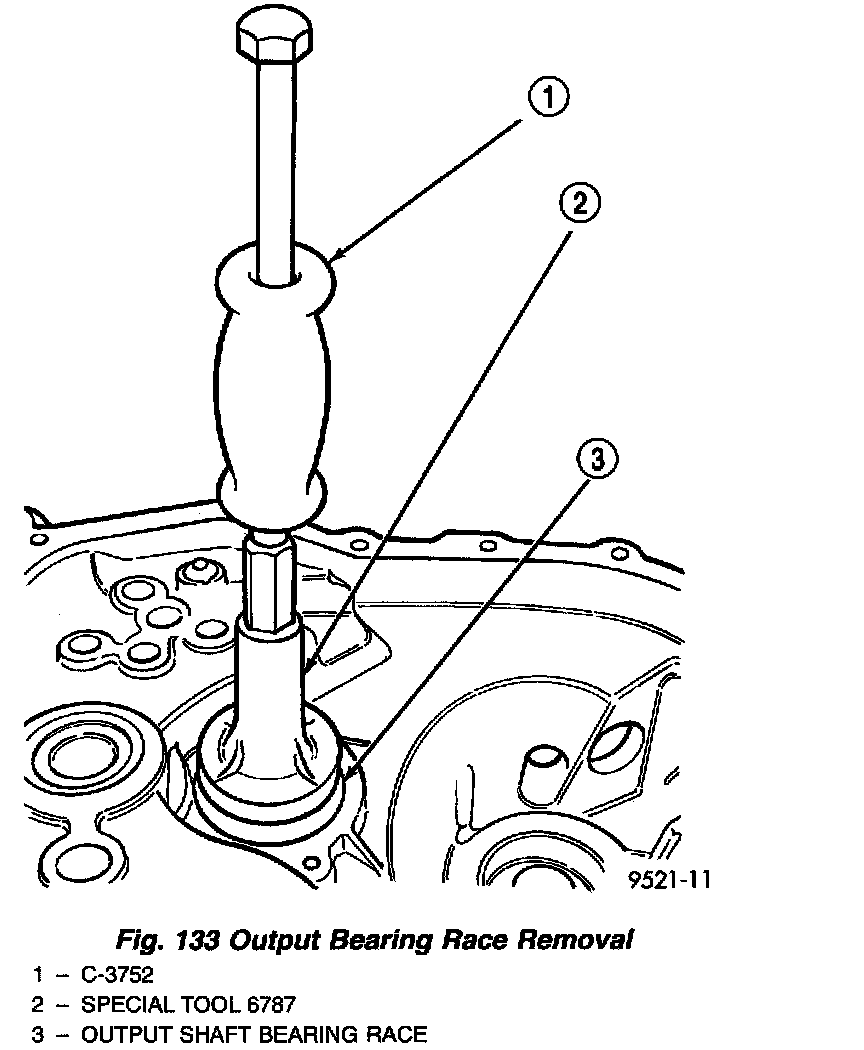 1

2

3

9521-11

Fig. 133 Output Bearing Race Removal

1 – C-3752

2 – SPECIAL TOOL 6787

3 – OUTPUT SHAFT BEARING RACE