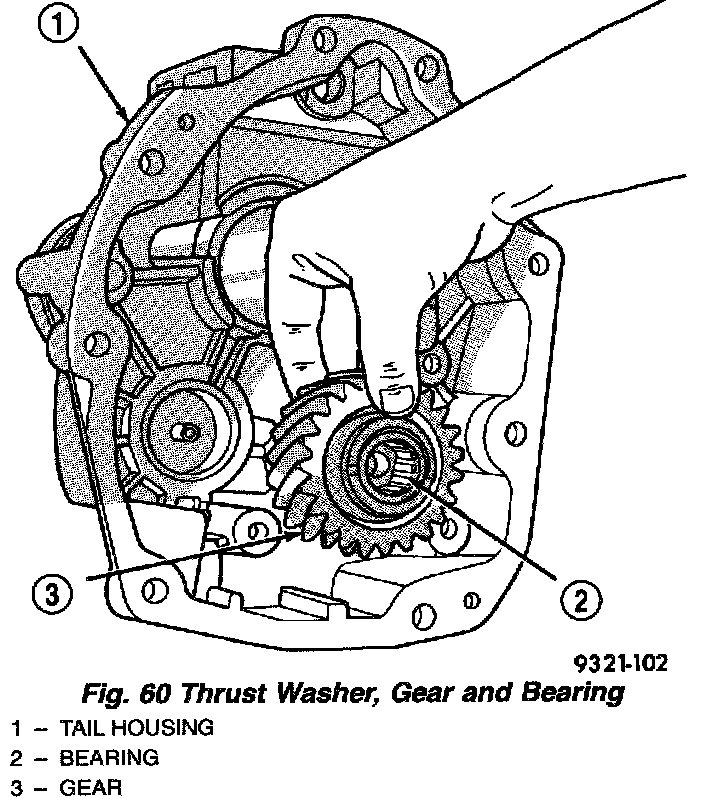 1

3

2

9321-102

Fig. 60 Thrust Washer, Gear and Bearing

1 – TAIL HOUSING
2 – BEARING
3 – GEAR