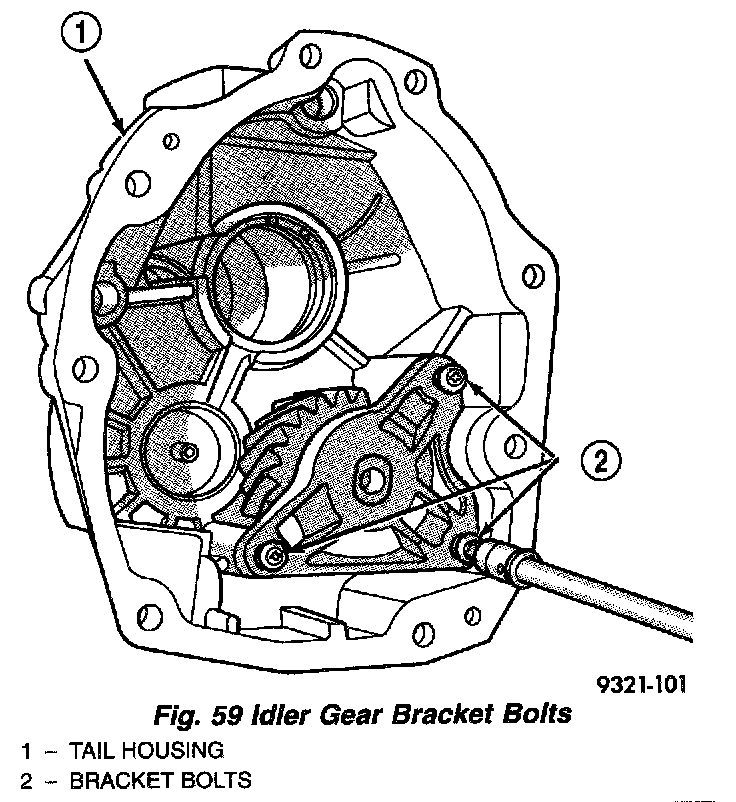 1

2

9321-101

Fig. 59 Idler Gear Bracket Bolts

1 – TAIL HOUSING
2 – BRACKET BOLTS