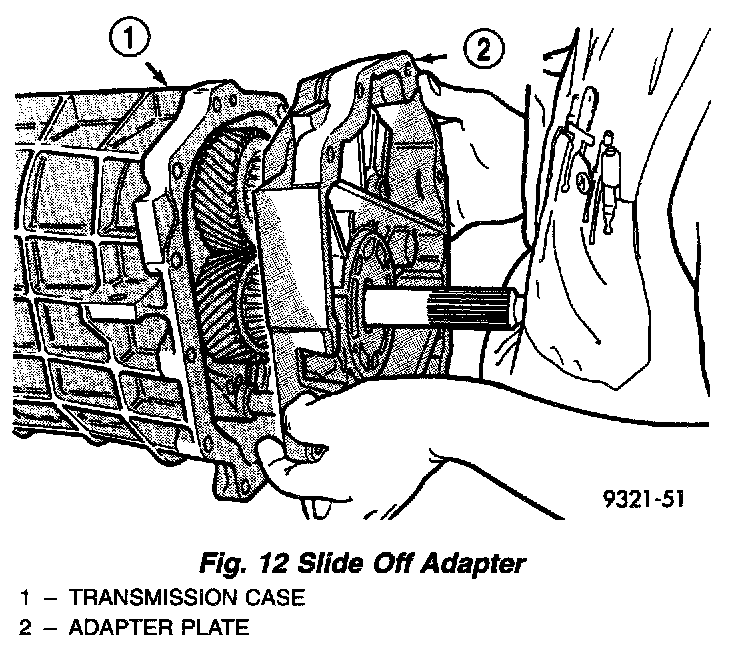 1

2

9321-51

Fig. 12 Slide Off Adapter

1 – TRANSMISSION CASE

2 – ADAPTER PLATE