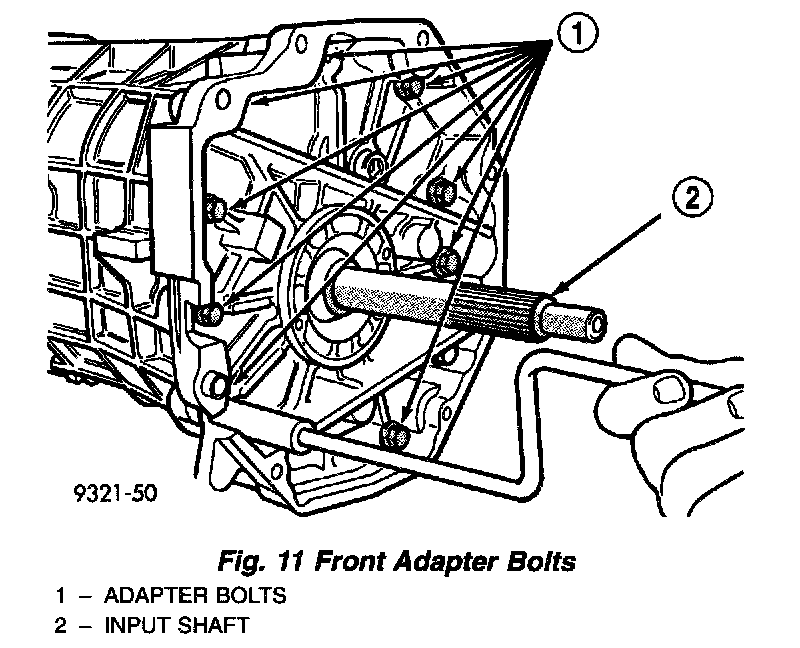 1

2

9321-50

Fig. 11 Front Adapter Bolts

1 – ADAPTER BOLTS
2 – INPUT SHAFT