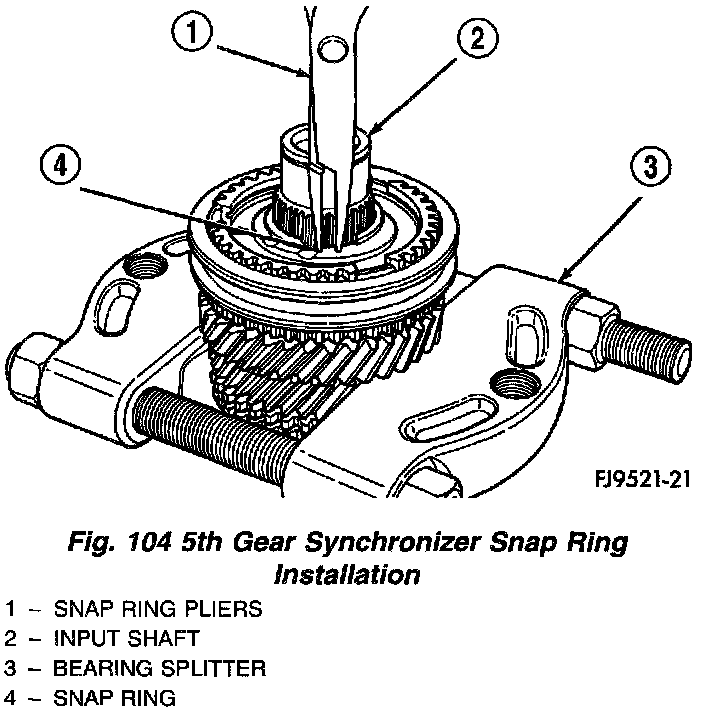 1
2
4
3
FJ9521-21

Fig. 104 5th Gear Synchronizer Snap Ring Installation

1 – SNAP RING PLIERS
2 – INPUT SHAFT
3 – BEARING SPLITTER
4 – SNAP RING