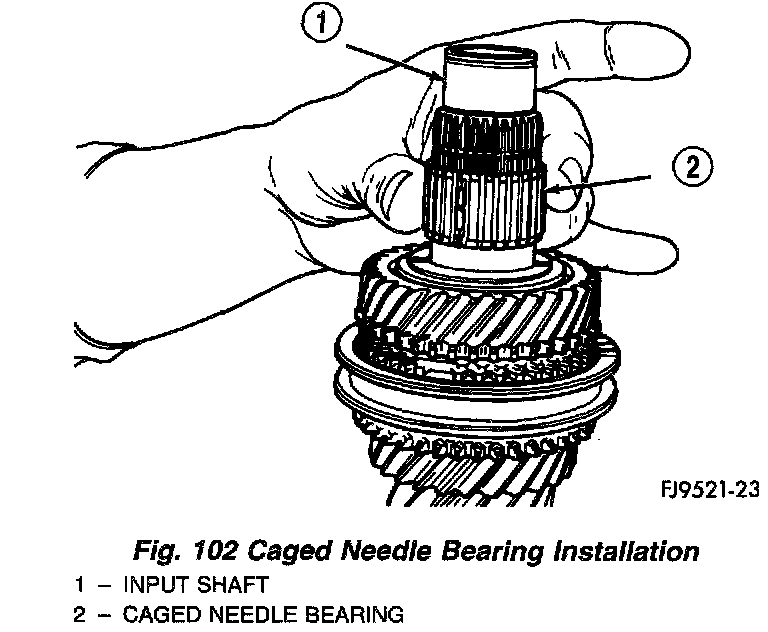 1

2

FJ9521-23

Fig. 102 Caged Needle Bearing Installation
1 – INPUT SHAFT
2 – CAGED NEEDLE BEARING