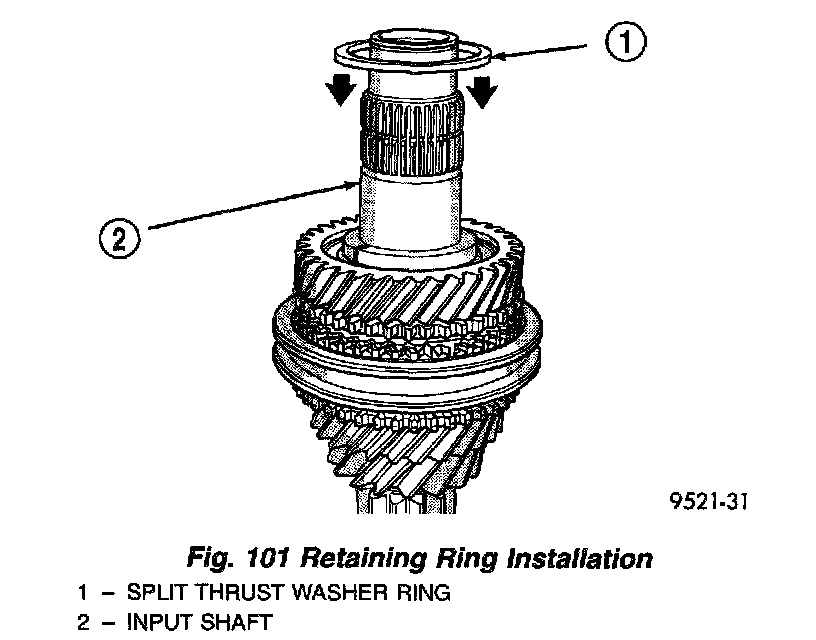 1

2

9521-31

Fig. 101 Retaining Ring Installation
1 – SPLIT THRUST WASHER RING
2 – INPUT SHAFT