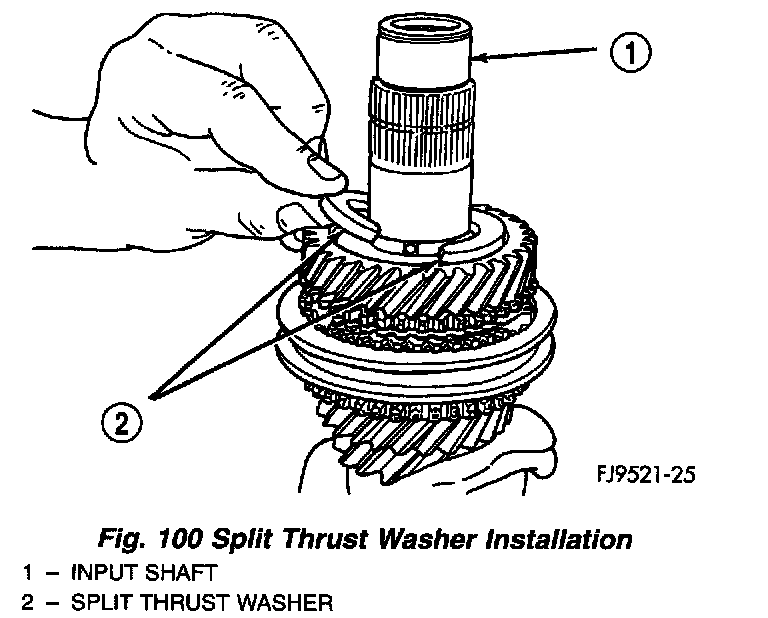 1

2

FJ9521-25

Fig. 100 Split Thrust Washer Installation

1 – INPUT SHAFT
2 – SPLIT THRUST WASHER