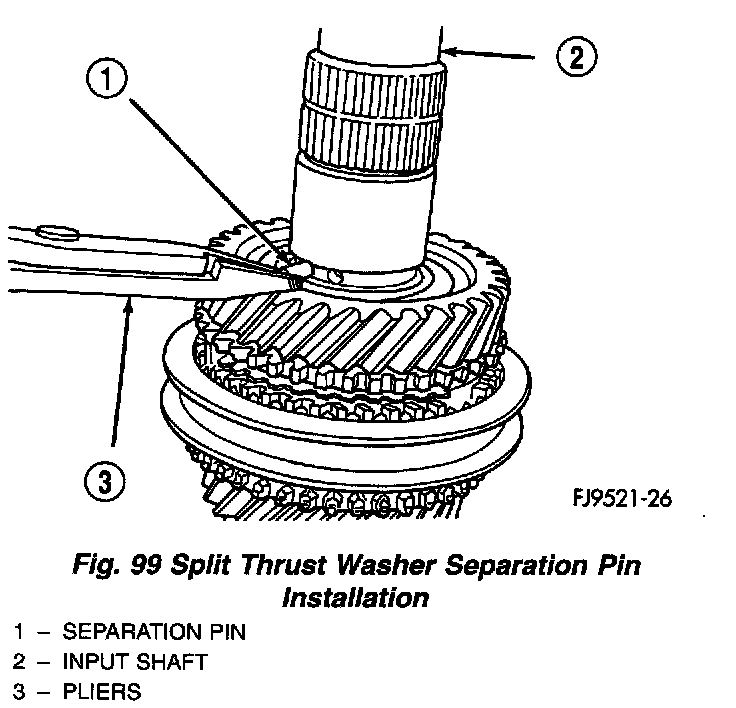 1
2
3
FJ9521-26

Fig. 99 Split Thrust Washer Separation Pin Installation

1 – SEPARATION PIN
2 – INPUT SHAFT
3 – PLIERS