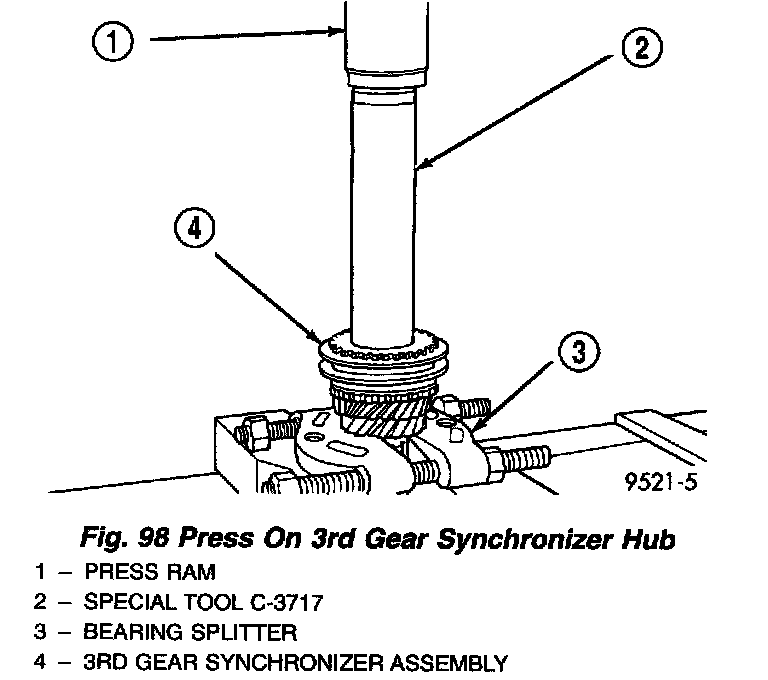 1

2

4

3

9521-5

Fig. 98 Press On 3rd Gear Synchronizer Hub

1 – PRESS RAM

2 – SPECIAL TOOL C-3717

3 – BEARING SPLITTER

4 – 3RD GEAR SYNCHRONIZER ASSEMBLY