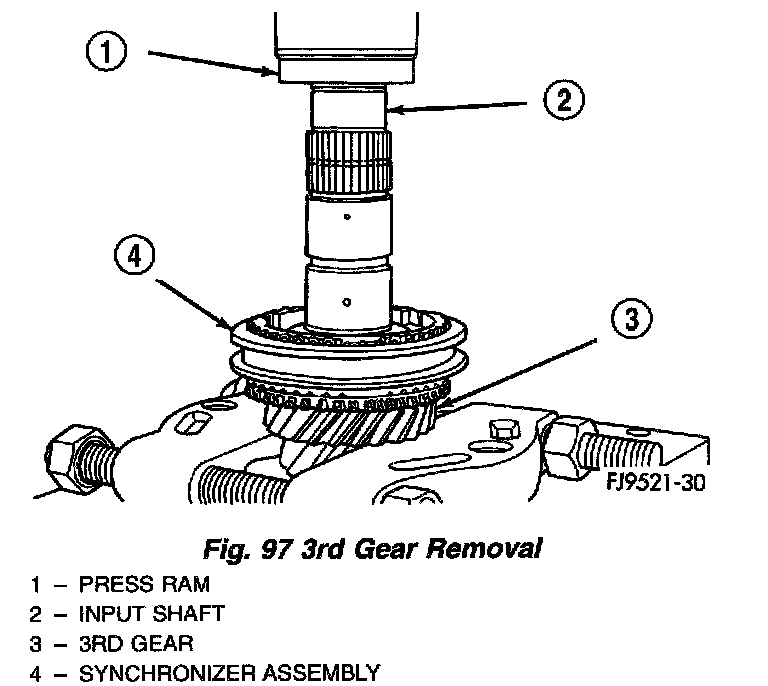 1

2

4

3

FJ9521-30

Fig. 97 3rd Gear Removal

1 – PRESS RAM
2 – INPUT SHAFT
3 – 3RD GEAR
4 – SYNCHRONIZER ASSEMBLY