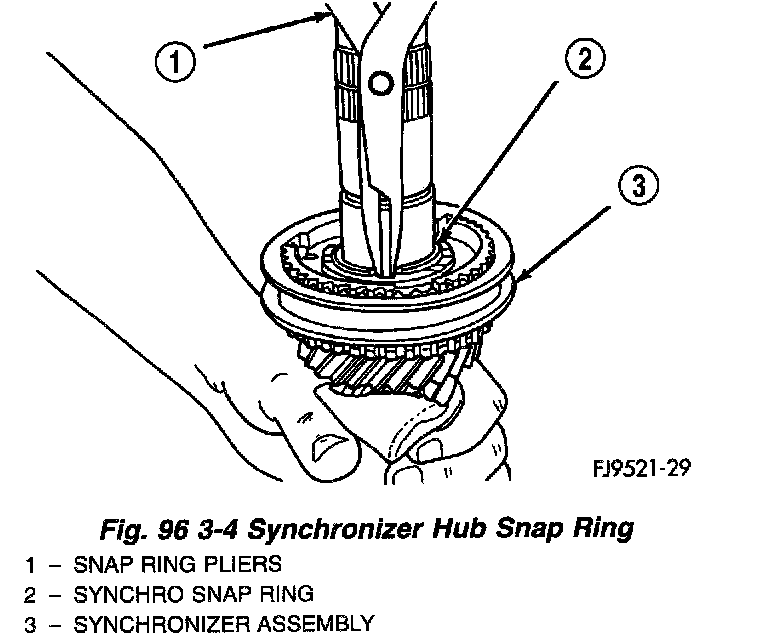 1

2

3

FJ9521-29

Fig. 96 3-4 Synchronizer Hub Snap Ring

1 – SNAP RING PLIERS
2 – SYNCHRO SNAP RING
3 – SYNCHRONIZER ASSEMBLY