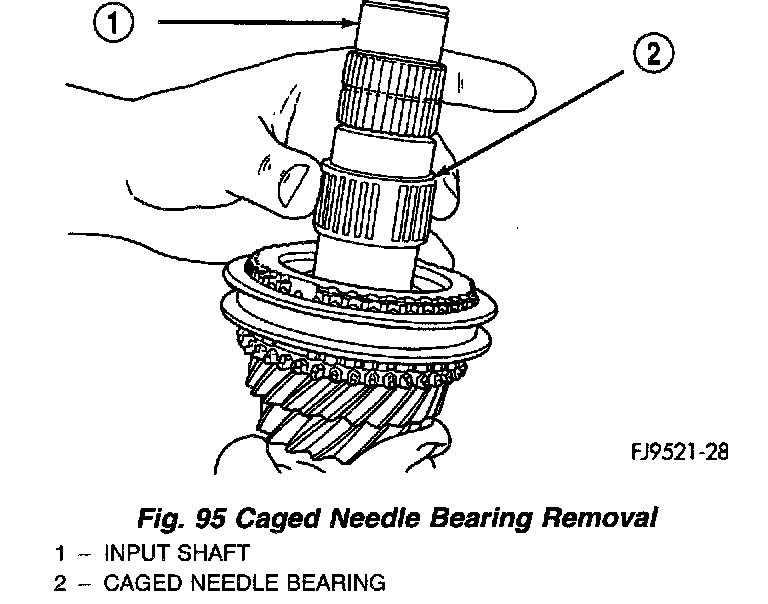 1

2

FJ9521-28

Fig. 95 Caged Needle Bearing Removal

1 – INPUT SHAFT
2 – CAGED NEEDLE BEARING