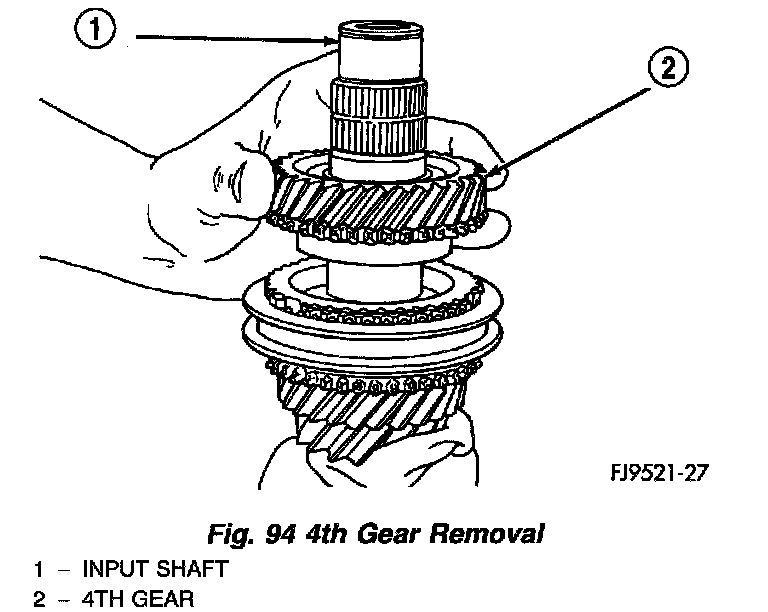 1

2

FJ9521-27

Fig. 94 4th Gear Removal

1 – INPUT SHAFT
2 – 4TH GEAR