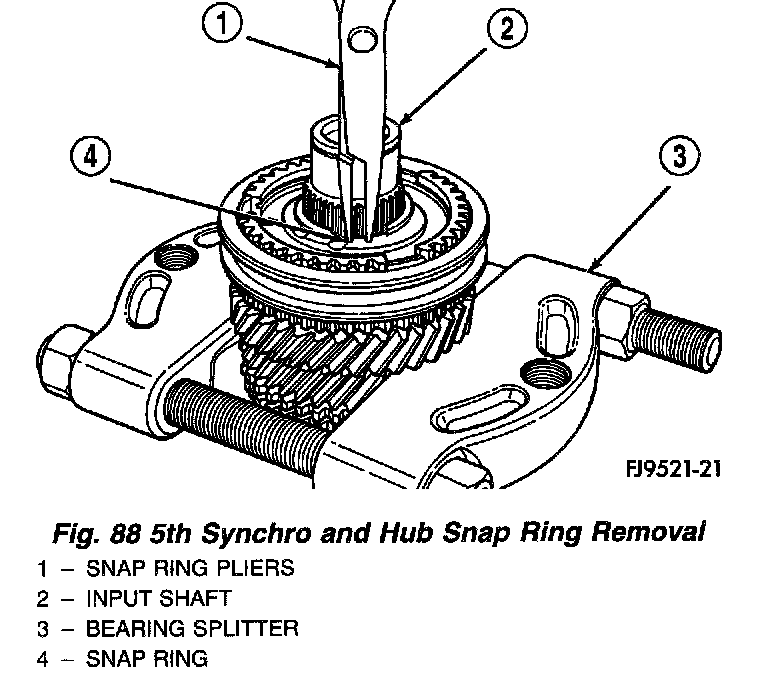 1
2
4
3
FJ9521-21

Fig. 88 5th Synchro and Hub Snap Ring Removal
1 – SNAP RING PLIERS
2 – INPUT SHAFT
3 – BEARING SPLITTER
4 – SNAP RING