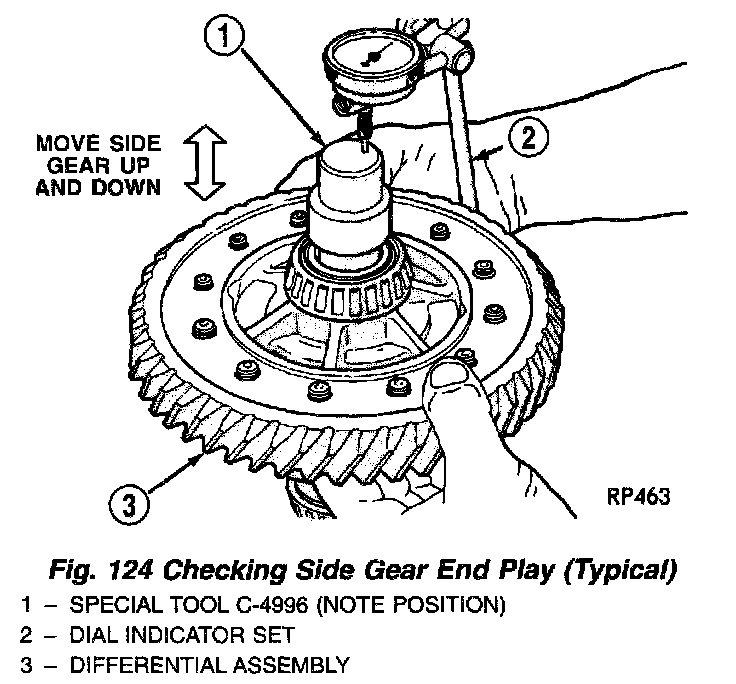 1

MOVE SIDE GEAR UP AND DOWN

2

3

RP463

Fig. 124 Checking Side Gear End Play (Typical)

1 – SPECIAL TOOL C-4996 (NOTE POSITION)
2 – DIAL INDICATOR SET
3 – DIFFERENTIAL ASSEMBLY