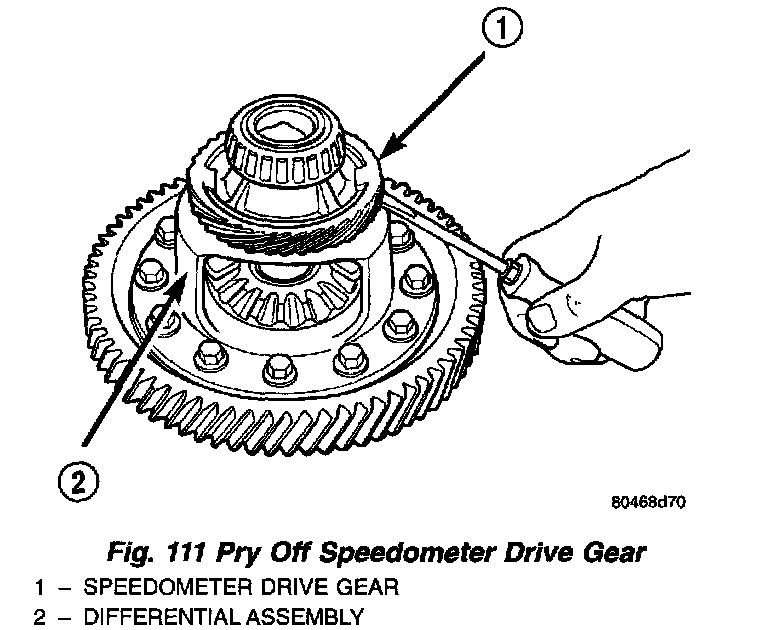 1

2

80468d70

Fig. 111 Pry Off Speedometer Drive Gear

1 – SPEEDOMETER DRIVE GEAR
2 – DIFFERENTIAL ASSEMBLY