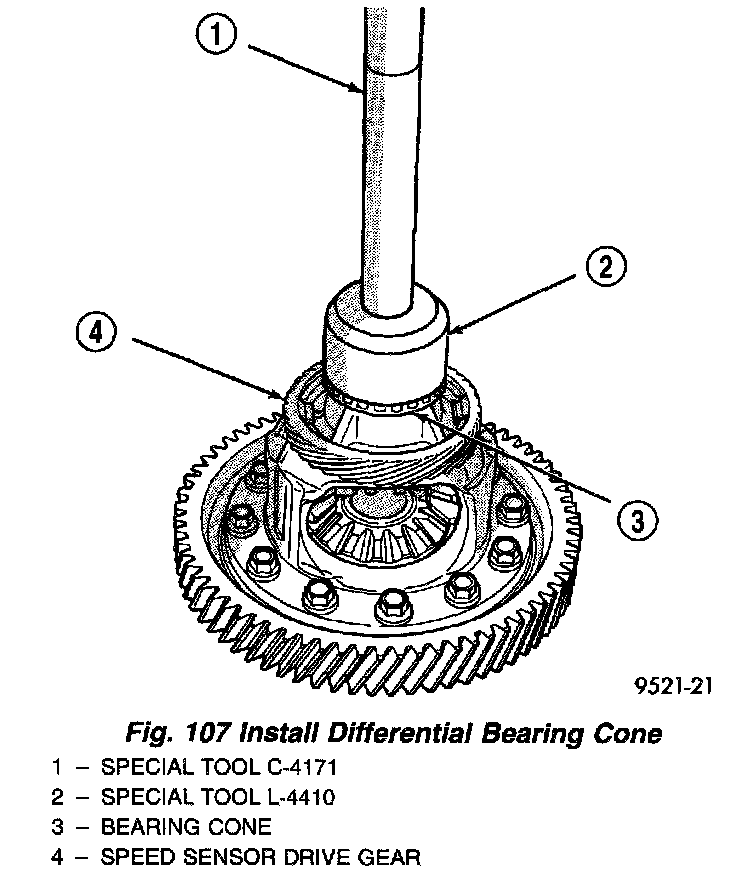 1
2
4
3
9521-21
Fig. 107 Install Differential Bearing Cone
1 – SPECIAL TOOL C-4171
2 – SPECIAL TOOL L-4410
3 – BEARING CONE
4 – SPEED SENSOR DRIVE GEAR