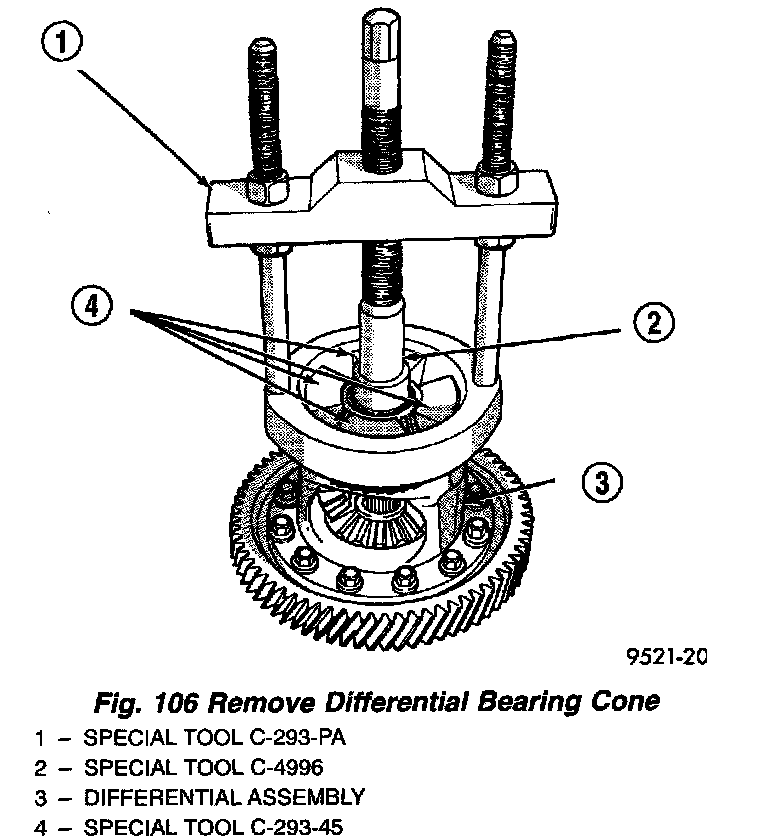 1
4
2
3
9521-20

Fig. 106 Remove Differential Bearing Cone

1 – SPECIAL TOOL C-293-PA
2 – SPECIAL TOOL C-4996
3 – DIFFERENTIAL ASSEMBLY
4 – SPECIAL TOOL C-293-45