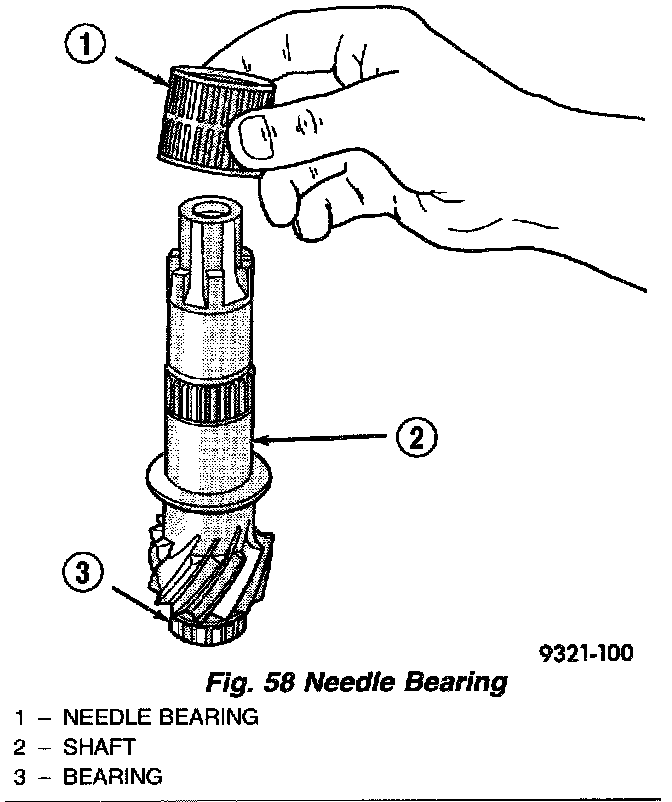 1

2

3

9321-100

Fig. 58 Needle Bearing

1 – NEEDLE BEARING
2 – SHAFT
3 – BEARING