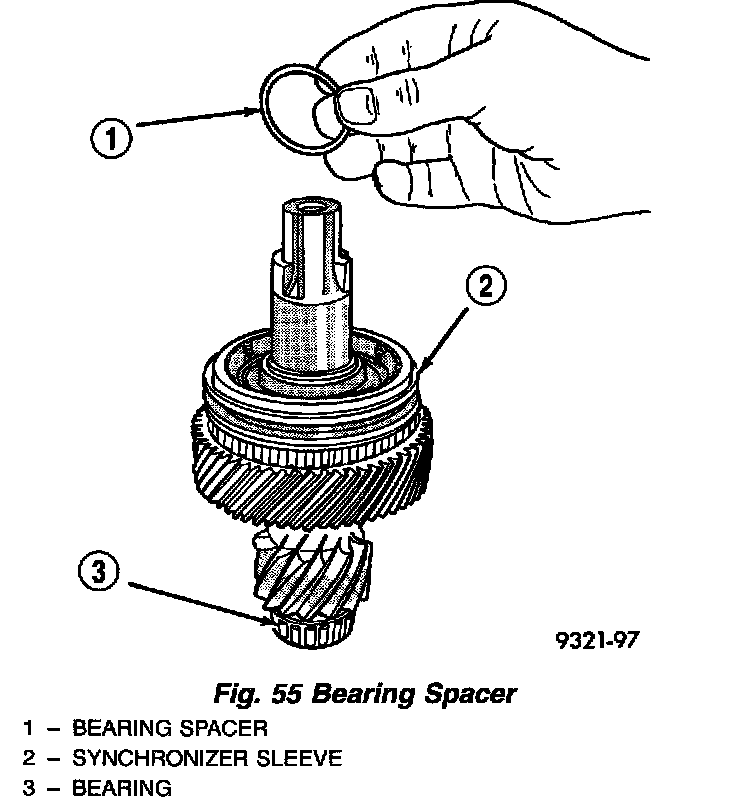 1

2

3

9321-97

Fig. 55 Bearing Spacer

1 – BEARING SPACER
2 – SYNCHRONIZER SLEEVE
3 – BEARING