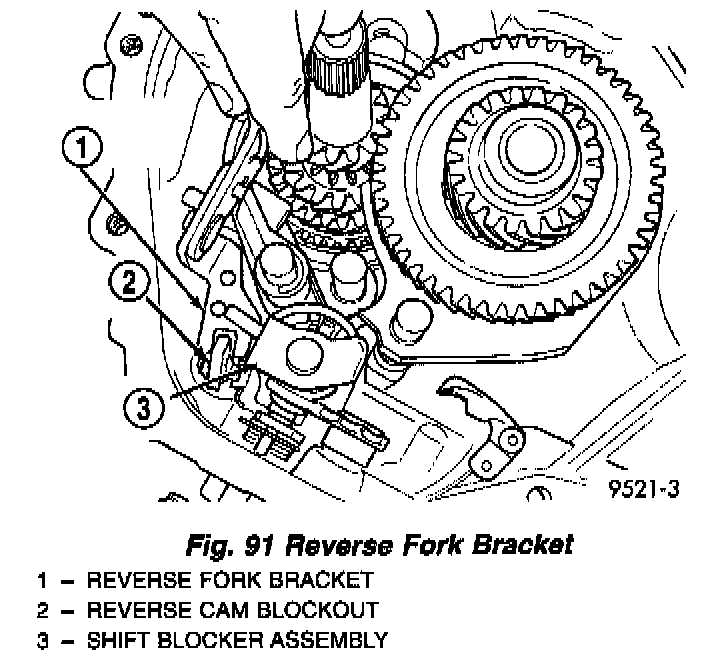 1

2

3

9521-3

Fig. 91 Reverse Fork Bracket

1 – REVERSE FORK BRACKET
2 – REVERSE CAM BLOCKOUT
3 – SHIFT BLOCKER ASSEMBLY