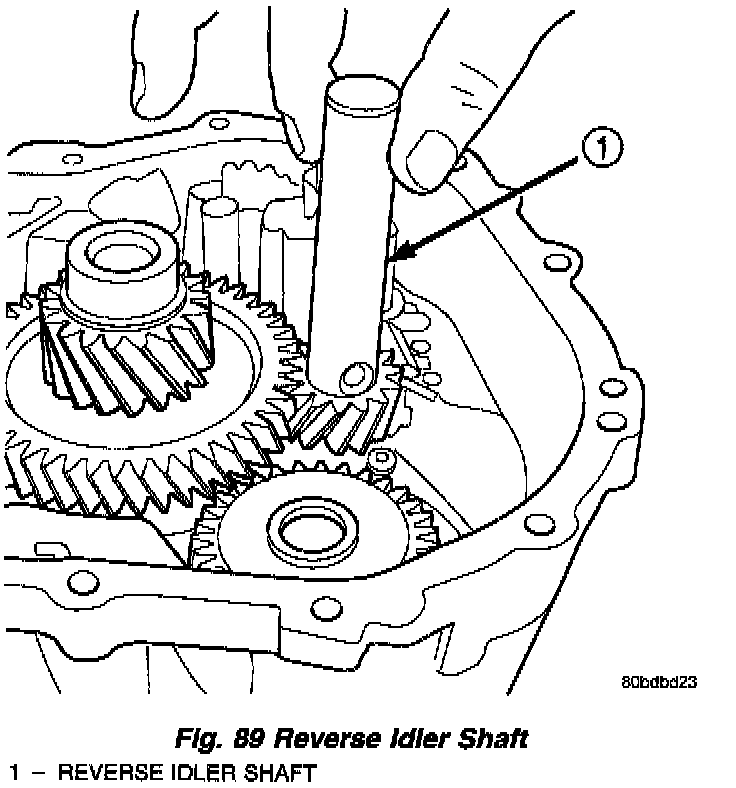 1

80bdbd23

Fig. 89 Reverse Idler Shaft
1 – REVERSE IDLER SHAFT