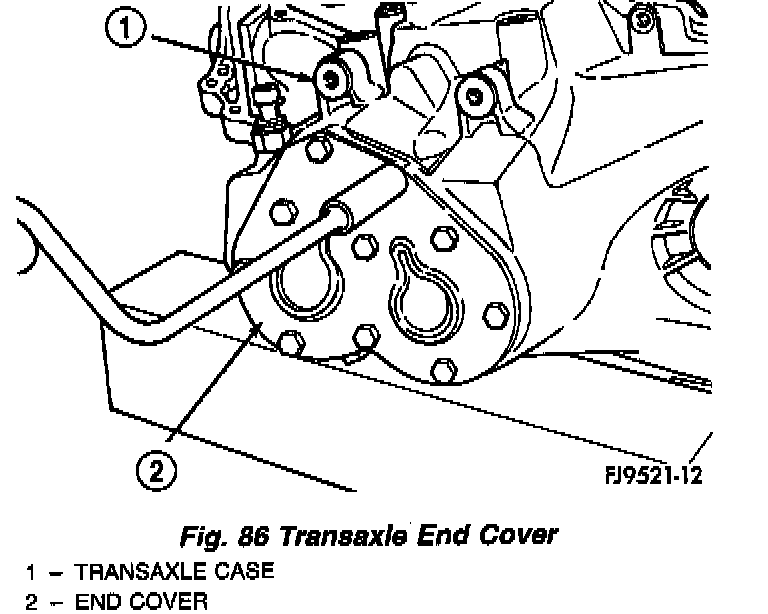 1

2

FJ9521-12

Fig. 86 Transaxle End Cover

1 – TRANSAXLE CASE
2 – END COVER