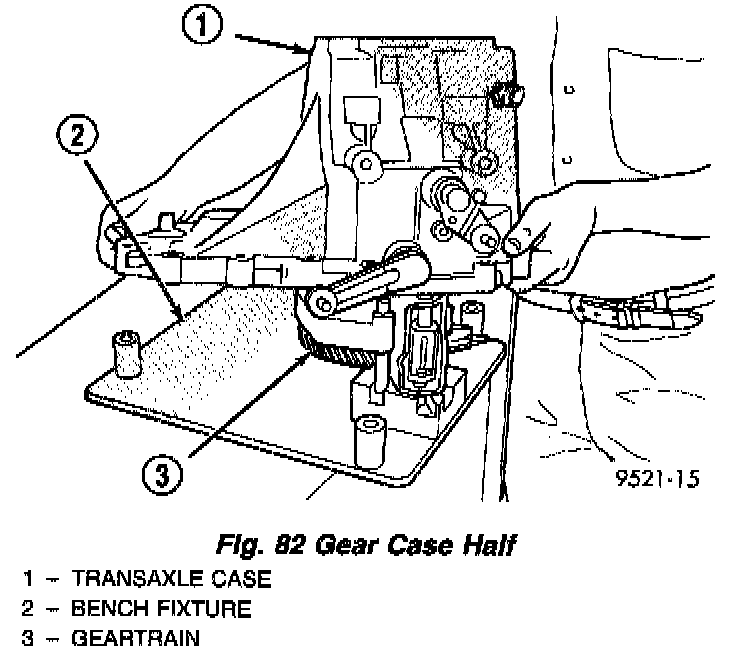 1

2

3

9521-15

Fig. 82 Gear Case Half

1 – TRANSAXLE CASE
2 – BENCH FIXTURE
3 – GEARTRAIN